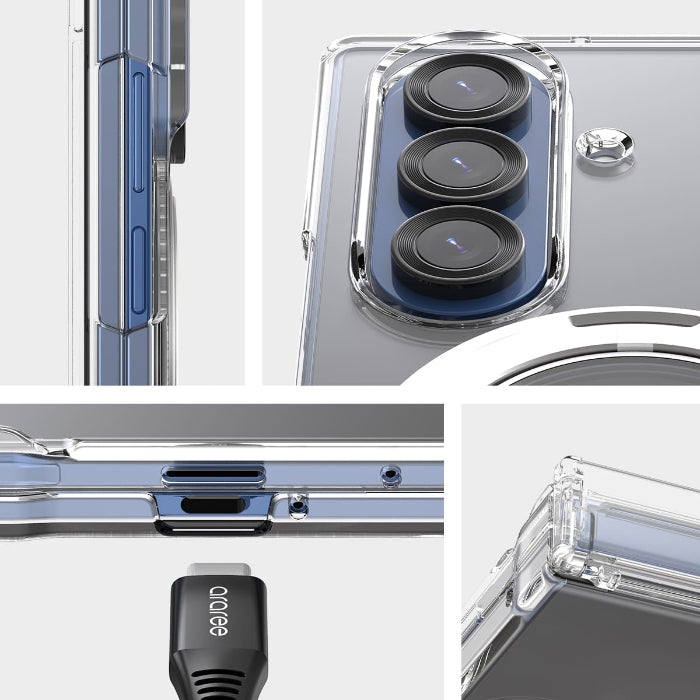 araree