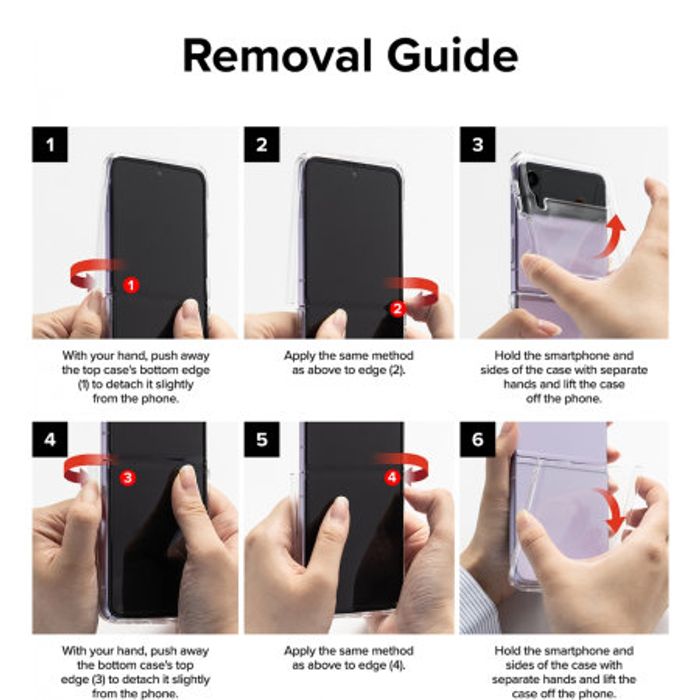 Removal Guide

1

1

With your hand, push away the top case's bottom edge (1) to detach it slightly from the phone.

2

2

Apply the same method as above to edge (2).

3

Hold the smartphone and sides of the case with separate hands and lift the case off the phone.

4

3

With your hand, push away the bottom case's top edge (3) to detach it slightly from the phone.

5

4

Apply the same method as above to edge (4).

6

Hold the smartphone and sides of the case with separate hands and lift the case off the phone.