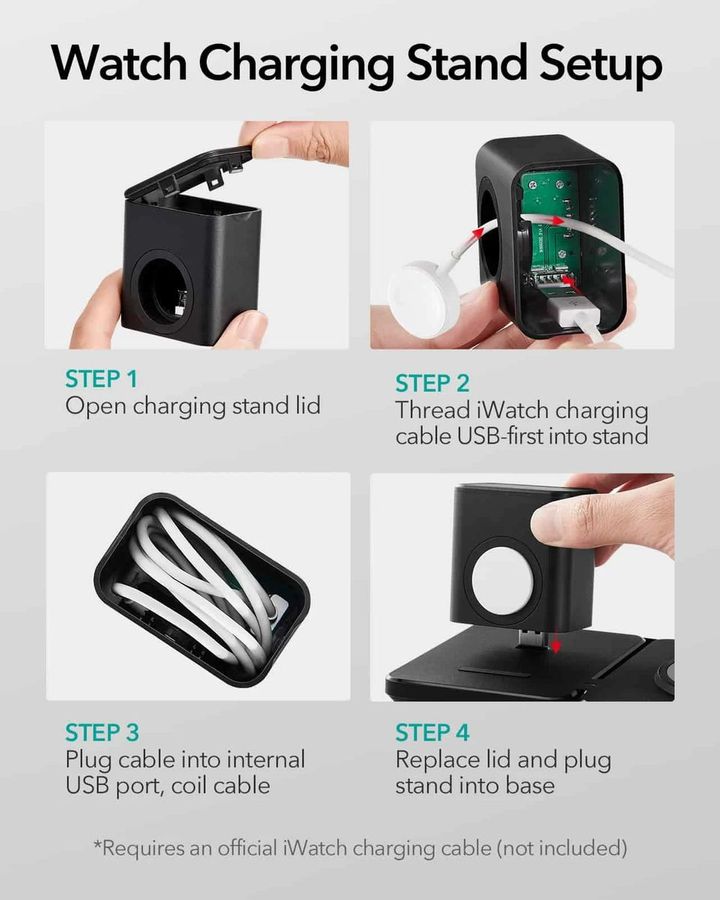 Watch Charging Stand Setup

STEP 1
Open charging stand lid

STEP 2
Thread iWatch charging cable USB-first into stand

STEP 3
Plug cable into internal USB port, coil cable

STEP 4
Replace lid and plug stand into base

*Requires an official iWatch charging cable (not included)