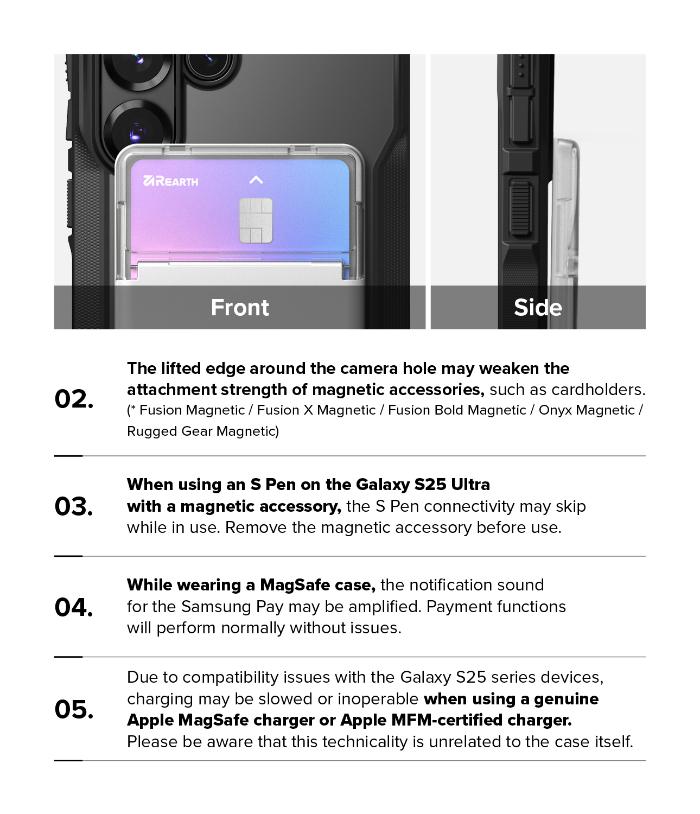 REARTH

Front

Side

02.
The lifted edge around the camera hole may weaken the attachment strength of magnetic accessories, such as cardholders.
(* Fusion Magnetic / Fusion X Magnetic / Fusion Bold Magnetic / Onyx Magnetic / Rugged Gear Magnetic)

03.
When using an S Pen on the Galaxy S25 Ultra with a magnetic accessory, the S Pen connectivity may skip while in use. Remove the magnetic accessory before use.

04.
While wearing a MagSafe case, the notification sound for the Samsung Pay may be amplified. Payment functions will perform normally without issues.

05.
Due to compatibility issues with the Galaxy S25 series devices, charging may be slowed or inoperable when using a genuine Apple MagSafe charger or Apple MFM-certified charger.
Please be aware that this technicality is unrelated to the case itself.